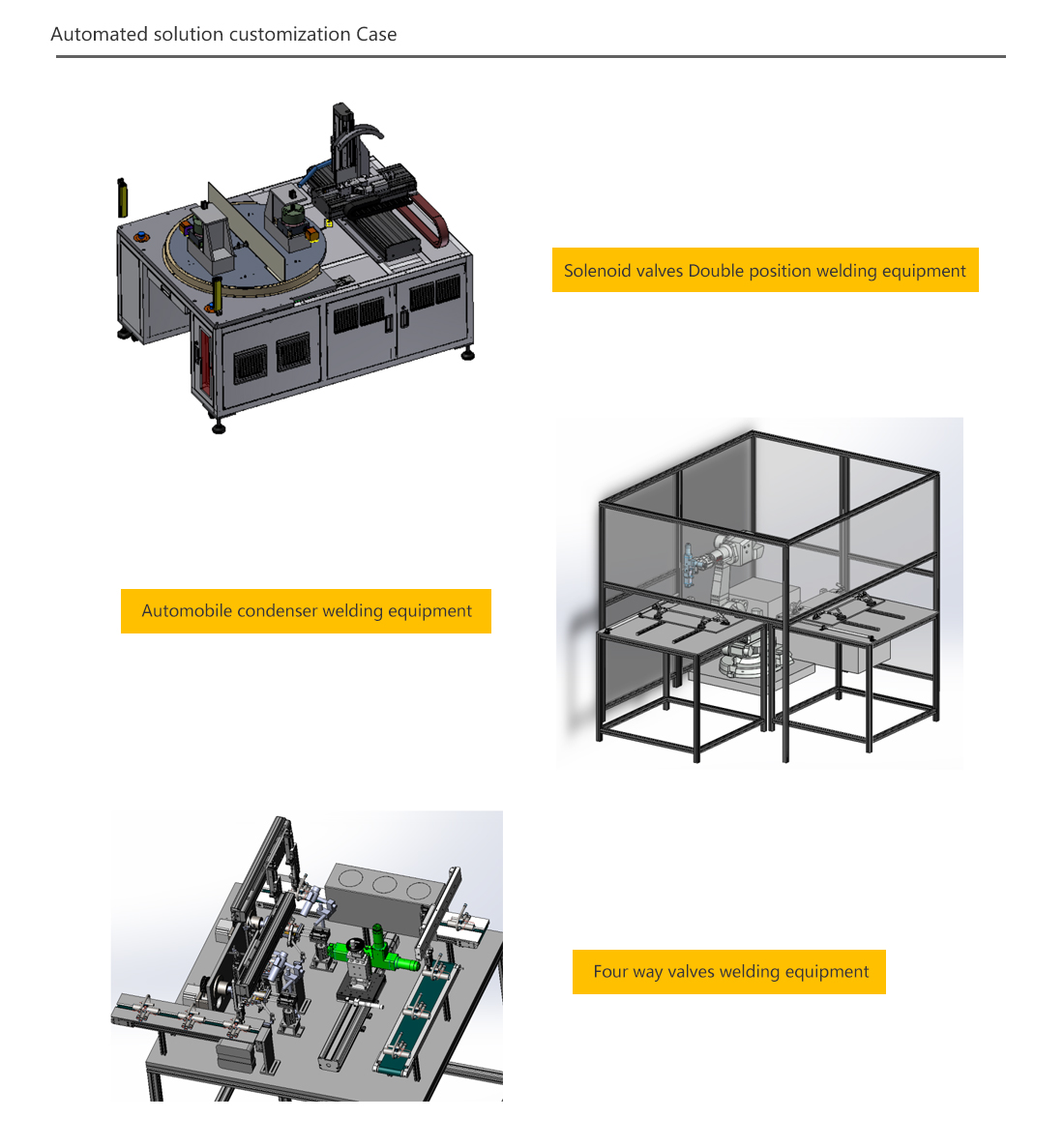 Automated solution customization Case

Solenoid valves Double position welding equipment

Automobile condenser welding equipment

Four way valves welding equipment